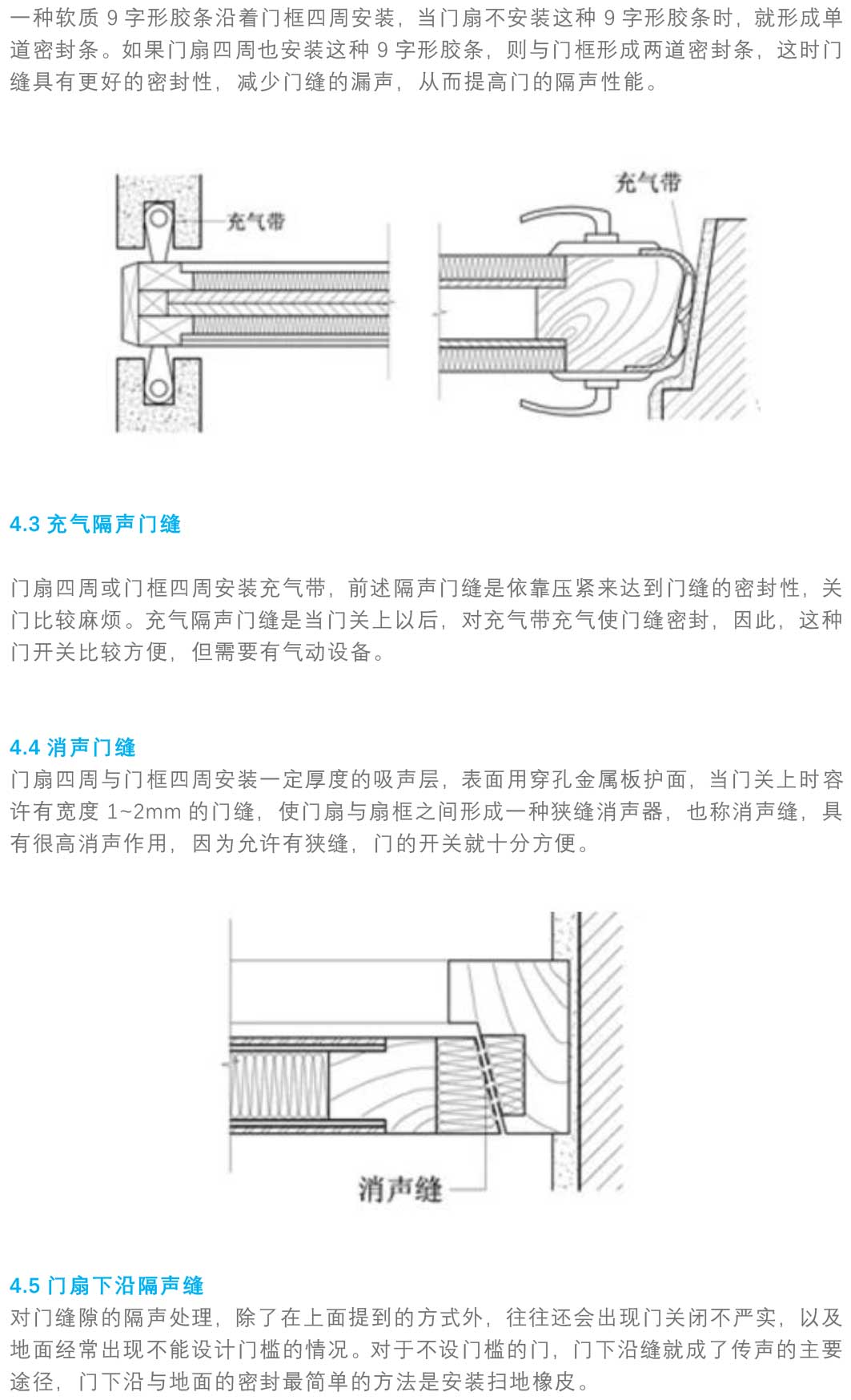 一种软质 9 字形胶条沿着门框四周安装，当门扇不安装这种 9 字形胶条时，就形成单道密封条。如果门扇四周也安装这种 9 字形胶条，则与门框形成两道密封条，这时门缝具有更好的密封性，减少门缝的漏声，从而提高门的隔声性能。

充气带

充气带

4.3 充气隔声门缝

门扇四周或门框四周安装充气带，前述隔声门缝是依靠压紧来达到门缝的密封性，关门比较麻烦。充气隔声门缝是当门关上以后，对充气带充气使门缝密封，因此，这种门开关比较方便，但需要有气动设备。

4.4 消声门缝

门扇四周与门框四周安装一定厚度的吸声层，表面用穿孔金属板护面，当门关上时容许有宽度 1~2mm 的门缝，使门扇与扇框之间形成一种狭缝消声器，也称消声缝，具有很高消声作用，因为允许有狭缝，门的开关就十分方便。

消声缝

4.5 门扇下沿隔声缝

对门缝隙的隔声处理，除了在上面提到的方式外，往往还会出现门关闭不严实，以及地面经常出现不能设计门槛的情况。对于不设门槛的门，门下沿缝就成了传声的主要途径，门下沿与地面的密封最简单的方法是安装扫地橡皮。